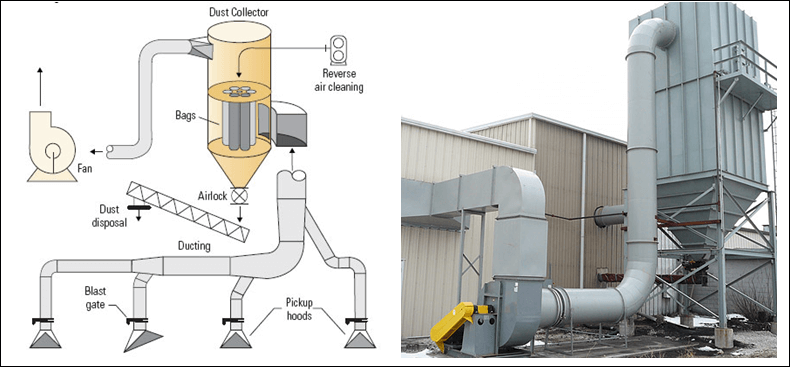 Dust Collector

Reverse air cleaning

Bags

Fan

Airlock

Dust disposal

Ducting

Blast gate

Pickup hoods